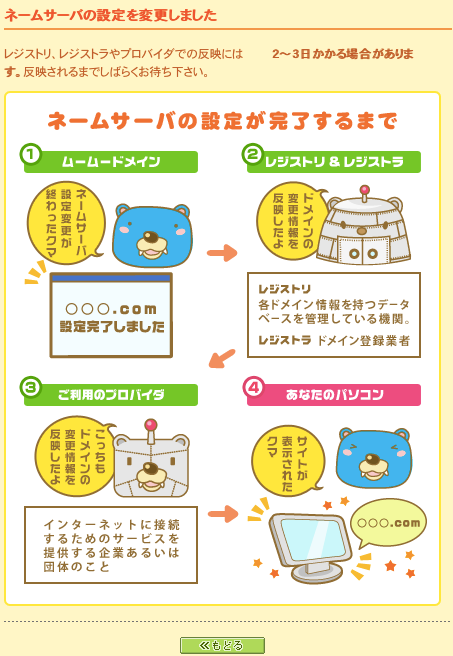 ネームサーバの設定を変更しました

レジストリ、レジストラやプロバイダでの反映には 2～3日かかる場合があります。反映されるまでしばらくお待ち下さい。

ネームサーバの設定が完了するまで

1 ムームードメイン

ネームサーバ設定変更が終わったクマ

○○○.com
設定完了しました

2 レジストリ & レジストラ

ドメインの変更情報を反映したよ

レジストリ
各ドメイン情報を持つデータベースを管理している機関。
レジストラ ドメイン登録業者

3 ご利用のプロバイダ

こっちもドメインの変更情報を反映したよ

インターネットに接続するためのサービスを提供する企業あるいは団体のこと

4 あなたのパソコン

サイトが表示されたクマ

○○○.com

≪もどる